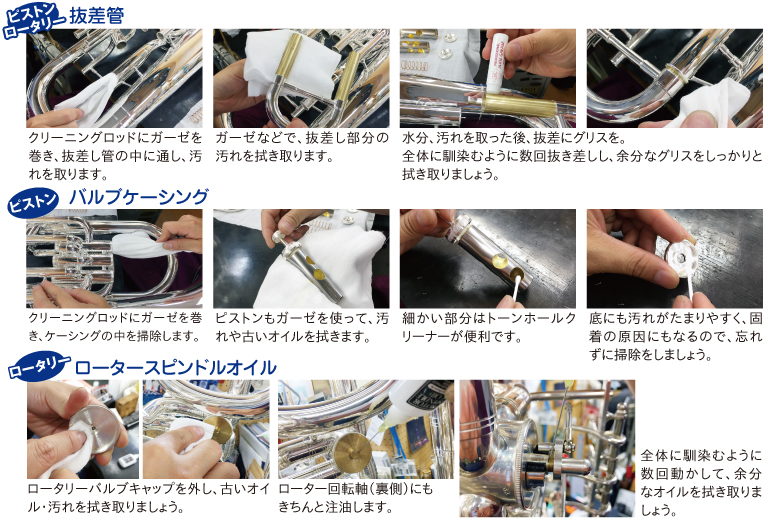 ピストン
ロータリー 抜差管

クリーニングロッドにガーゼを巻き、抜差し管の中に通し、汚れを取ります。

ガーゼなどで、抜差し部分の汚れを拭き取ります。

水分、汚れを取った後、抜差にグリスを。
全体に馴染むように数回抜き差しし、余分なグリスをしっかりと拭き取りましょう。

ピストン バルブケーシング

クリーニングロッドにガーゼを巻き、ケーシングの中を掃除します。

ピストンもガーゼを使って、汚れや古いオイルを拭きます。

細かい部分はトーンホールクリーナーが便利です。

底にも汚れがたまりやすく、固着の原因にもなるので、忘れずに掃除をしましょう。

ロータリー ロータースピンドルオイル

ロータリーバルブキャップを外し、古いオイル・汚れを拭き取りましょう。

ローター回転軸（裏側）にもきちんと注油します。

全体に馴染むように数回動かして、余分なオイルを拭き取りましょう。