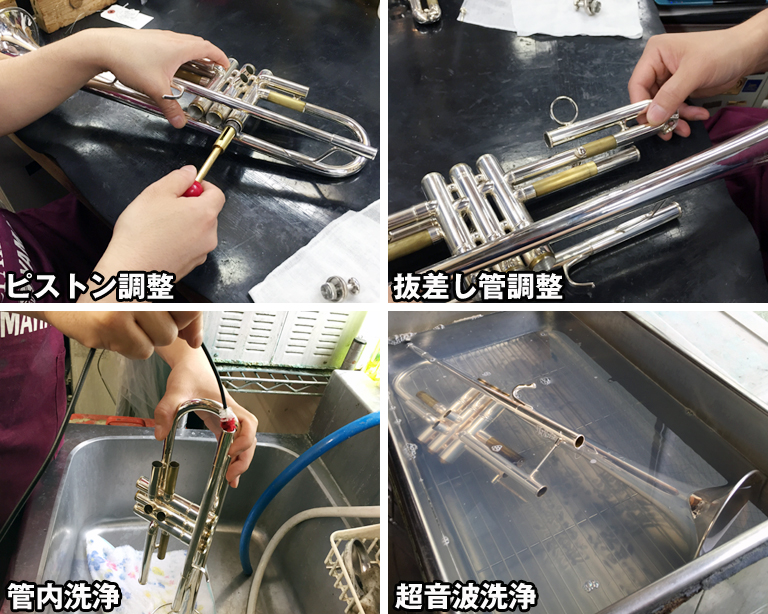 ピストン調整

抜差し管調整

管内洗浄

超音波洗浄